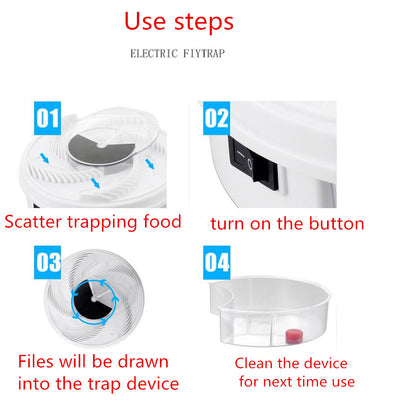 Use steps

ELECTRIC FIYTRAP

01

Scatter trapping food

02

turn on the button

03

Files will be drawn into the trap device

04

Clean the device for next time use