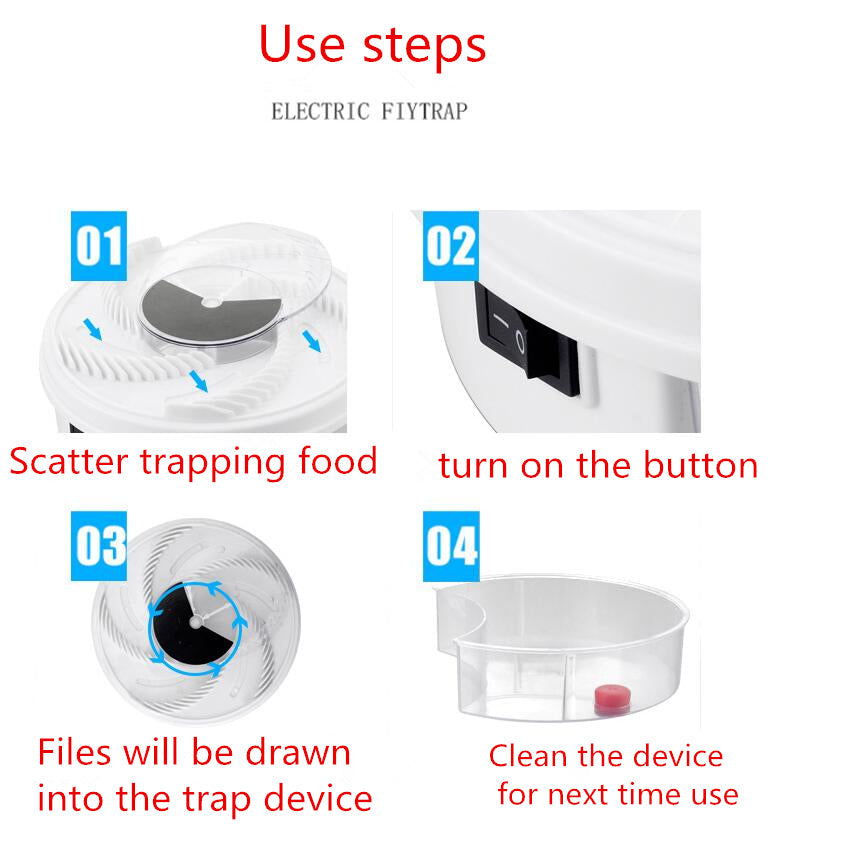 Use steps

ELECTRIC FIYTRAP

01

Scatter trapping food

02

turn on the button

03

Files will be drawn into the trap device

04

Clean the device for next time use