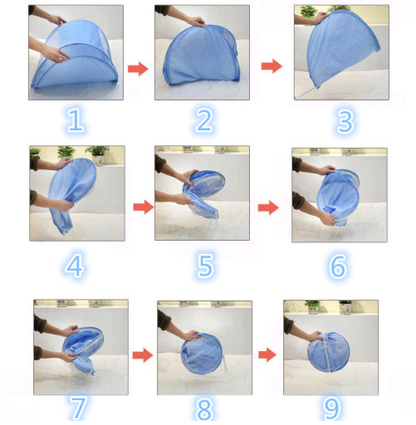 1 2 3

4 5 6

7 8 9