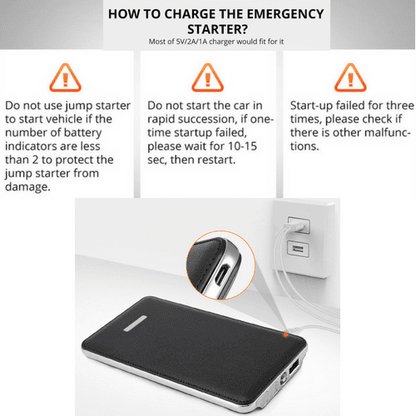 HOW TO CHARGE THE EMERGENCY STARTER?
Most of 5V/2A/1A charger would fit for it

Do not use jump starter to start vehicle if the number of battery indicators are less than 2 to protect the jump starter from damage.

Do not start the car in rapid succession, if one-time startup failed, please wait for 10-15 sec, then restart.

Start-up failed for three times, please check if there is other malfunctions.